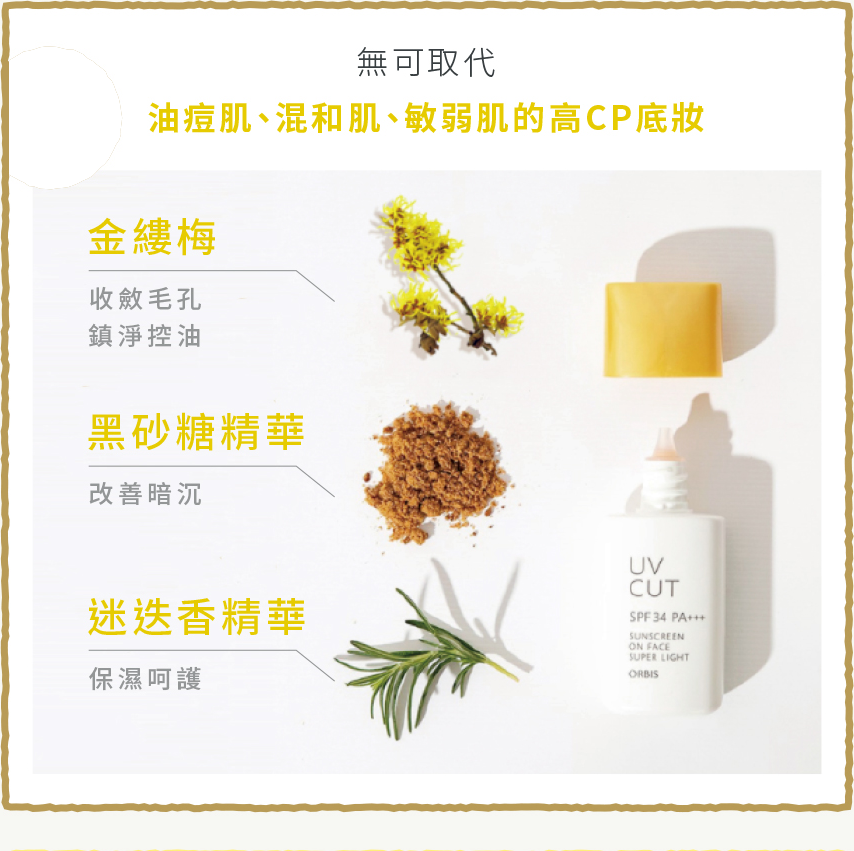 無可取代

油痘肌、混和肌、敏弱肌的高CP底妝

金縷梅

收斂毛孔
鎮淨控油

黑砂糖精華

改善暗沉

迷迭香精華

保濕呵護

UV
CUT
SPF 34 PA+++
SUNSCREEN
ON FACE
SUPER LIGHT
ORBIS