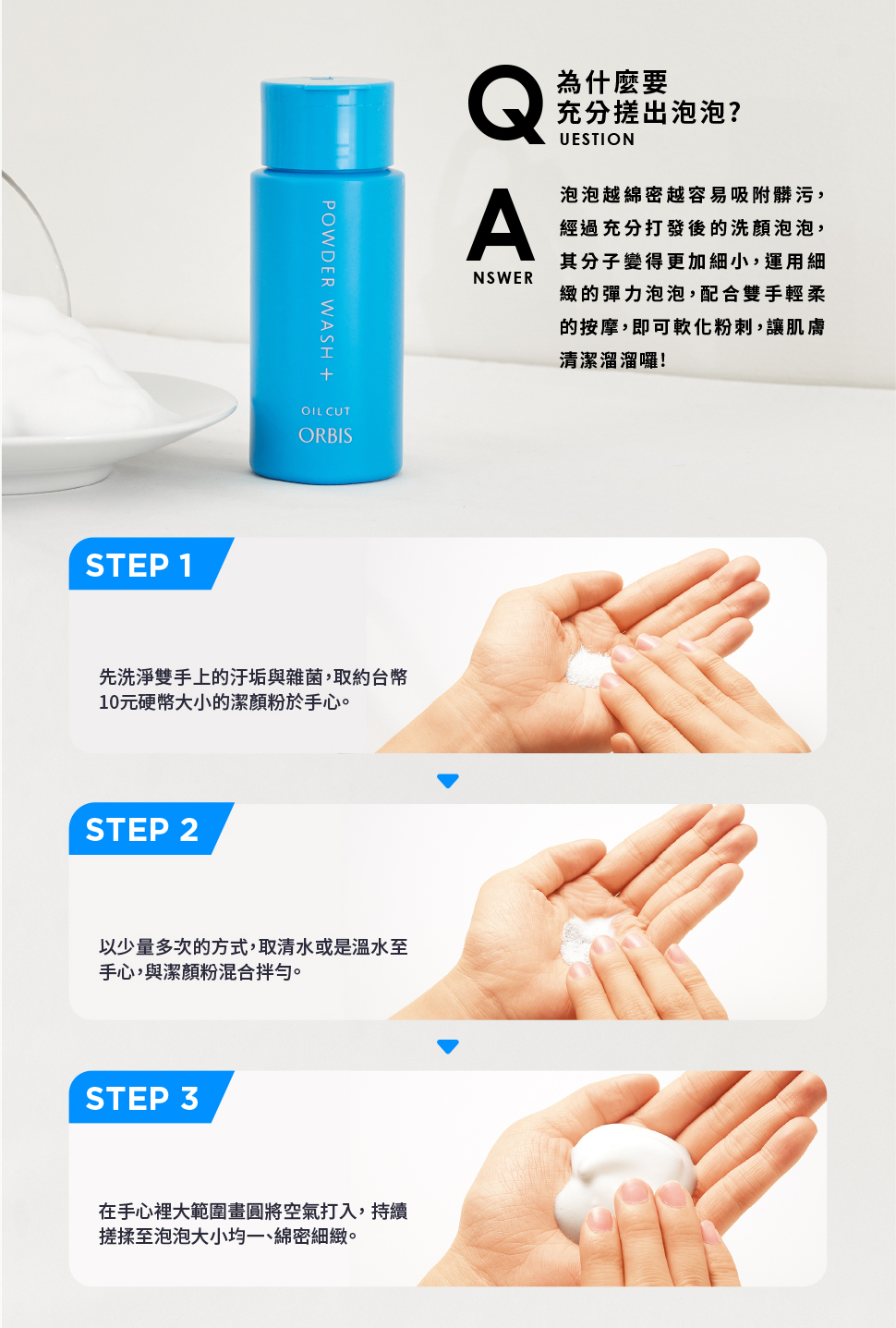 POWDER WASH +

OIL CUT
ORBIS

Q 為什麼要充分搓出泡泡?
UESTION

A
NSWER

泡泡越綿密越容易吸附髒污，經過充分打發後的洗顏泡泡，其分子變得更加細小，運用細緻的彈力泡泡，配合雙手輕柔的按摩，即可軟化粉刺，讓肌膚清潔溜溜囉!

STEP 1

先洗淨雙手上的汙垢與雜菌，取約台幣10元硬幣大小的潔顏粉於手心。

STEP 2

以少量多次的方式，取清水或是溫水至手心，與潔顏粉混合拌勻。

STEP 3

在手心裡大範圍畫圓將空氣打入，持續搓揉至泡泡大小均一、綿密細緻。