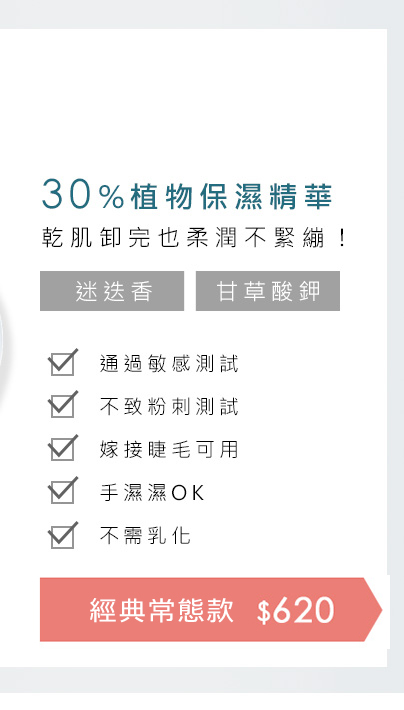 30%植物保濕精華
乾肌卸完也柔潤不緊繃！

迷迭香
甘草酸鉀

通過敏感測試
不致粉刺測試
嫁接睫毛可用
手濕濕OK
不需乳化

經典常態款 $620